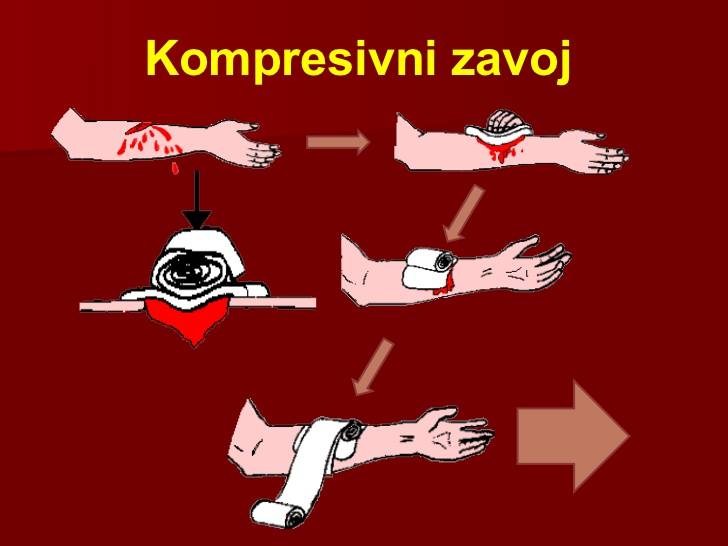 Kompresivni zavoj